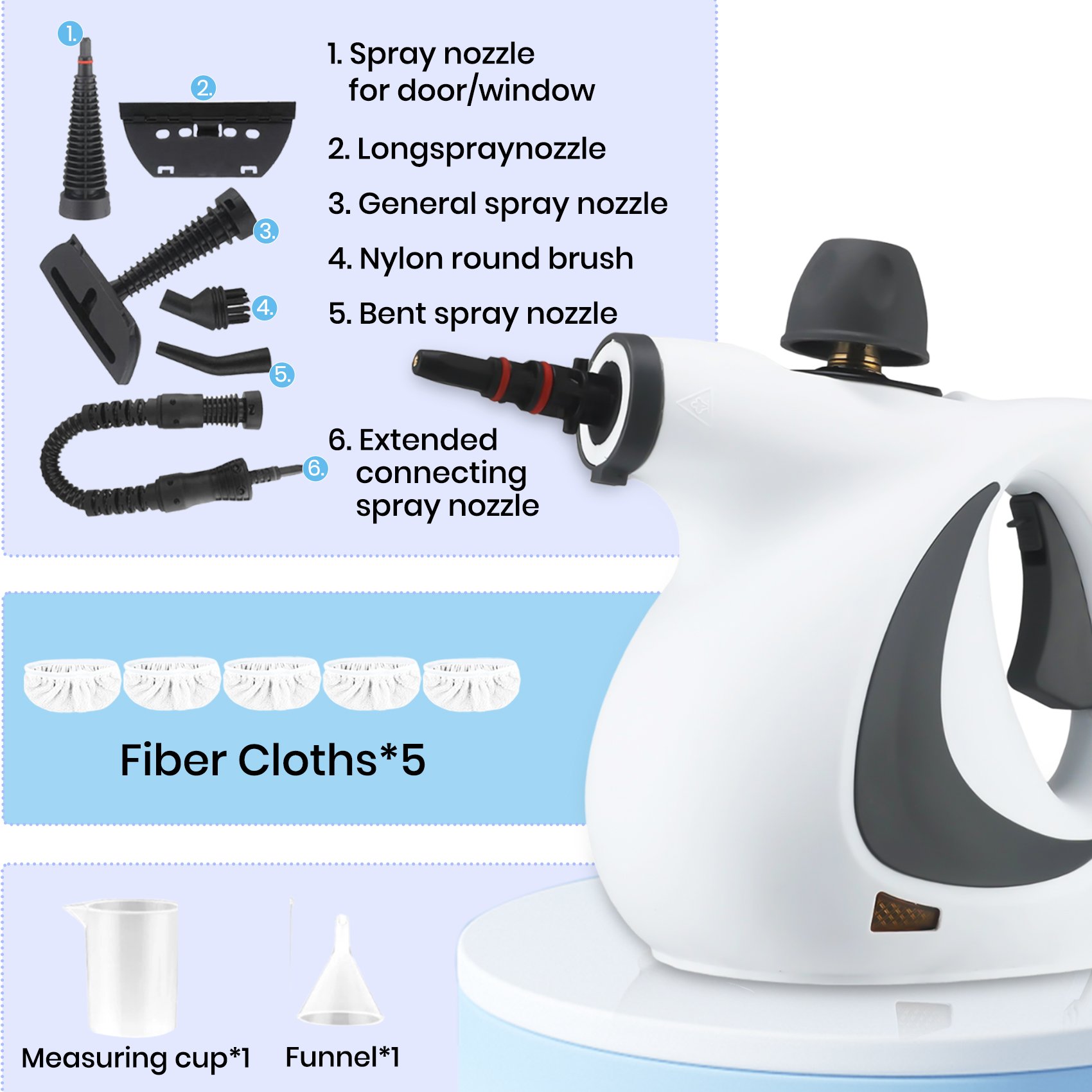 1.

2.

3.

4.

5.

6.

1. Spray nozzle for door/window

2. Longspraynozzle

3. General spray nozzle

4. Nylon round brush

5. Bent spray nozzle

6. Extended connecting spray nozzle

Fiber Cloths*5

Measuring cup*1

Funnel*1