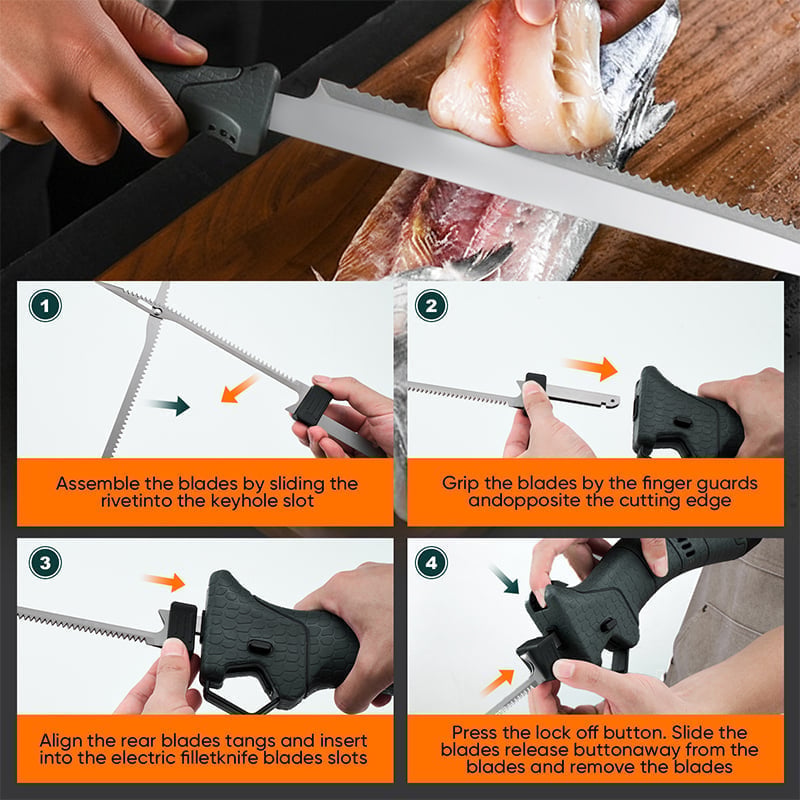 1

Assemble the blades by sliding the rivetinto the keyhole slot

2

Grip the blades by the finger guards andopposite the cutting edge

3

Align the rear blades tangs and insert into the electric filletknife blades slots

4

Press the lock off button. Slide the blades release buttonaway from the blades and remove the blades