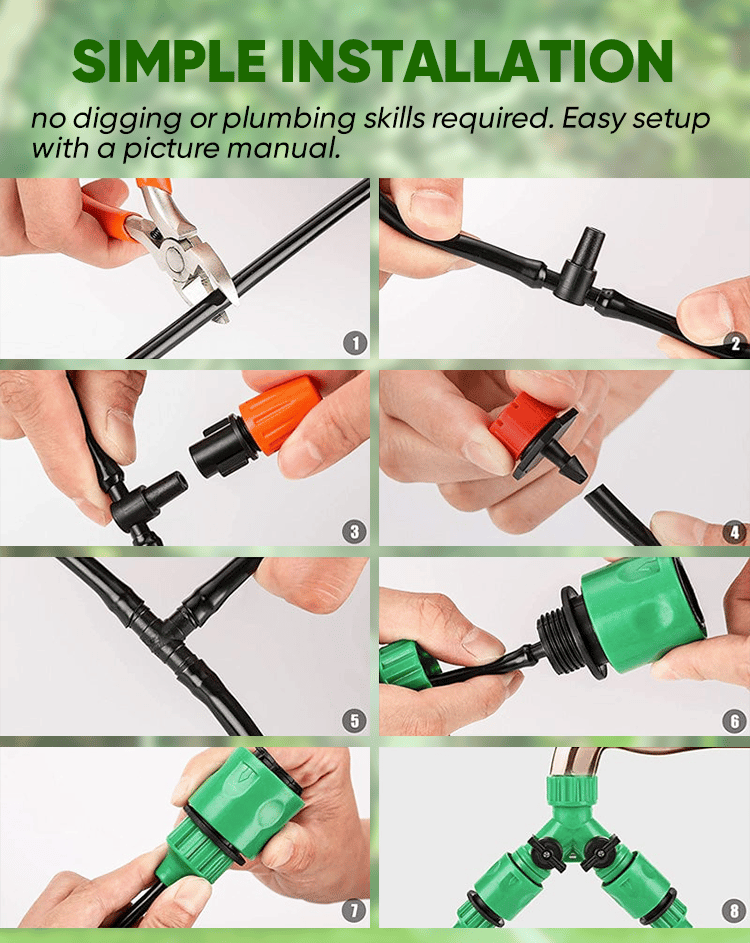 SIMPLE INSTALLATION

no digging or plumbing skills required. Easy setup with a picture manual.

1

2

3

4

5

6

7

8