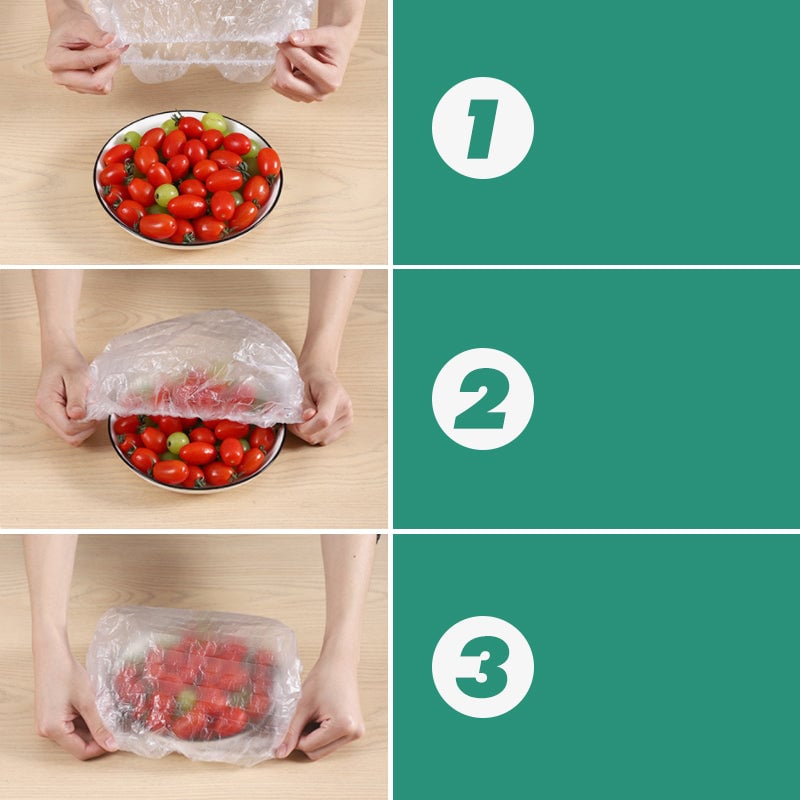 1

2

3