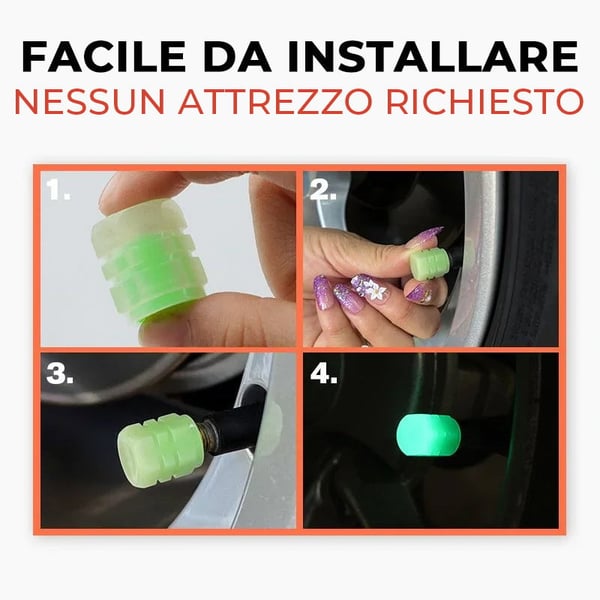 FACILE DA INSTALLARE
NESSUN ATTREZZO RICHIESTO

1.

2.

3.

4.