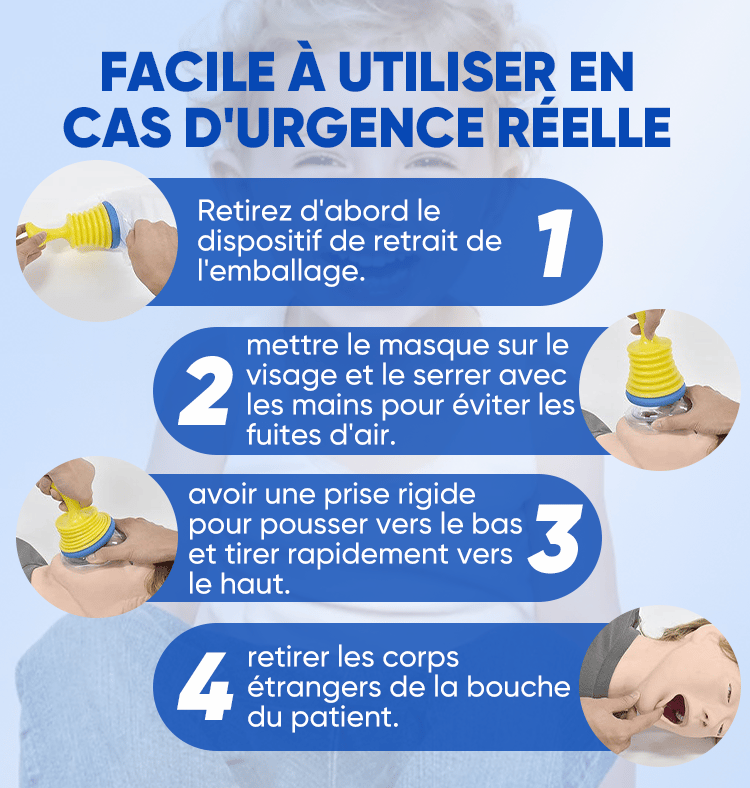 FACILE À UTILISER EN CAS D'URGENCE RÉELLE

Retirez d'abord le dispositif de retrait de l'emballage.

1

2

mettre le masque sur le visage et le serrer avec les mains pour éviter les fuites d'air.

avoir une prise rigide pour pousser vers le bas et tirer rapidement vers le haut.

3

4

retirer les corps étrangers de la bouche du patient.