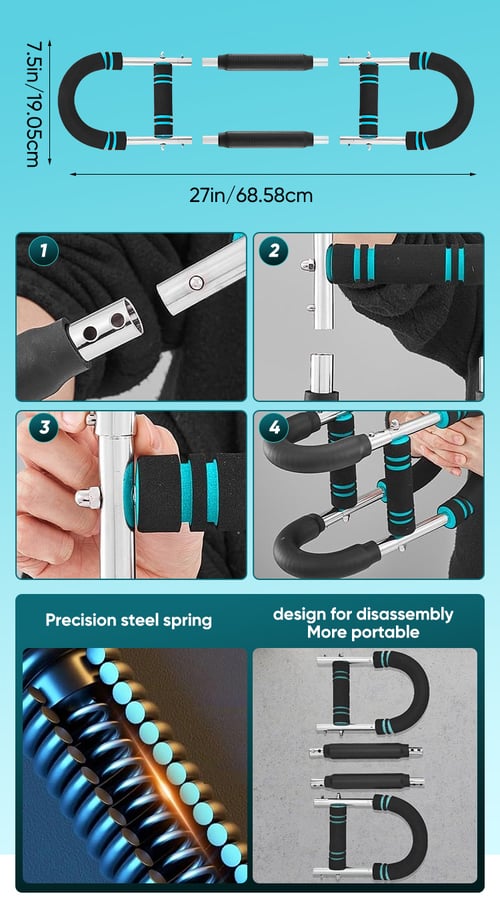 7.5in/19.05cm

27in/68.58cm

1

2

3

4

Precision steel spring

design for disassembly
More portable