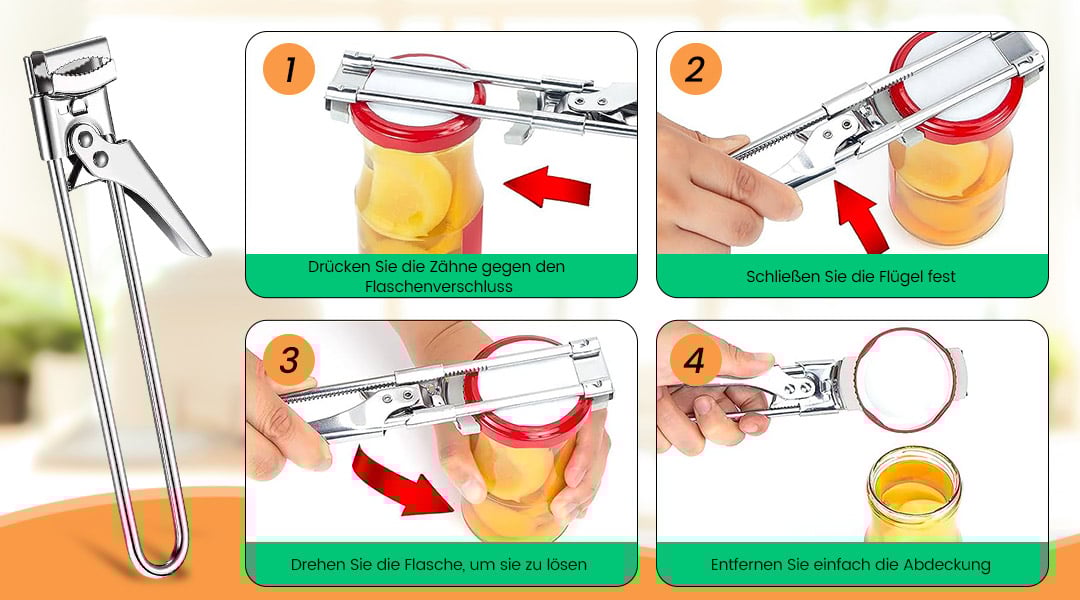 1

Drücken Sie die Zähne gegen den Flaschenverschluss

2

Schließen Sie die Flügel fest

3

Drehen Sie die Flasche, um sie zu lösen

4

Entfernen Sie einfach die Abdeckung