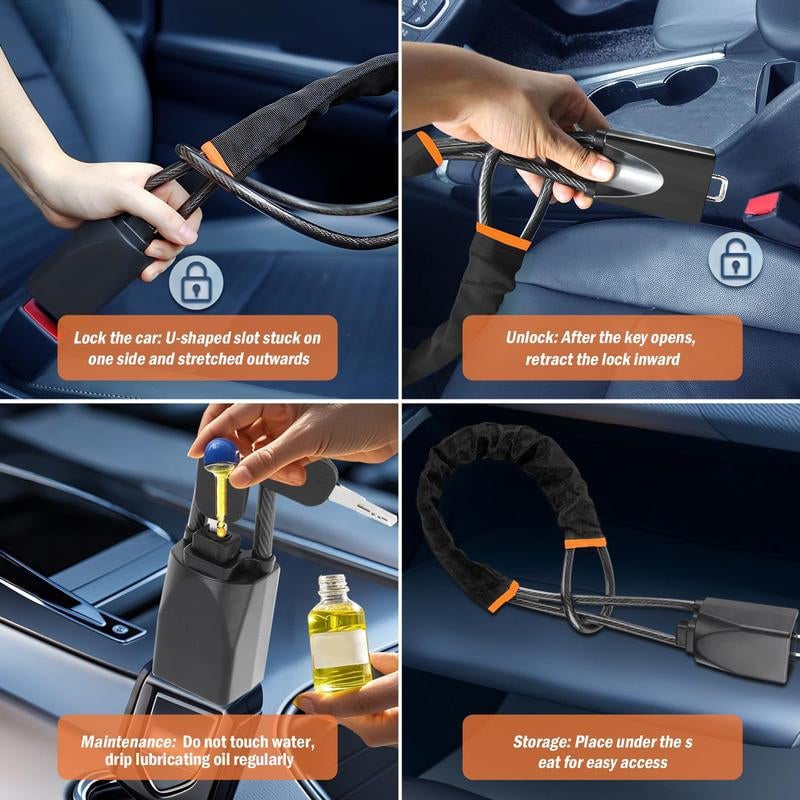 Lock the car: U-shaped slot stuck on one side and stretched outwards

Unlock: After the key opens, retract the lock inward

Maintenance: Do not touch water, drip lubricating oil regularly

Storage: Place under the s eat for easy access