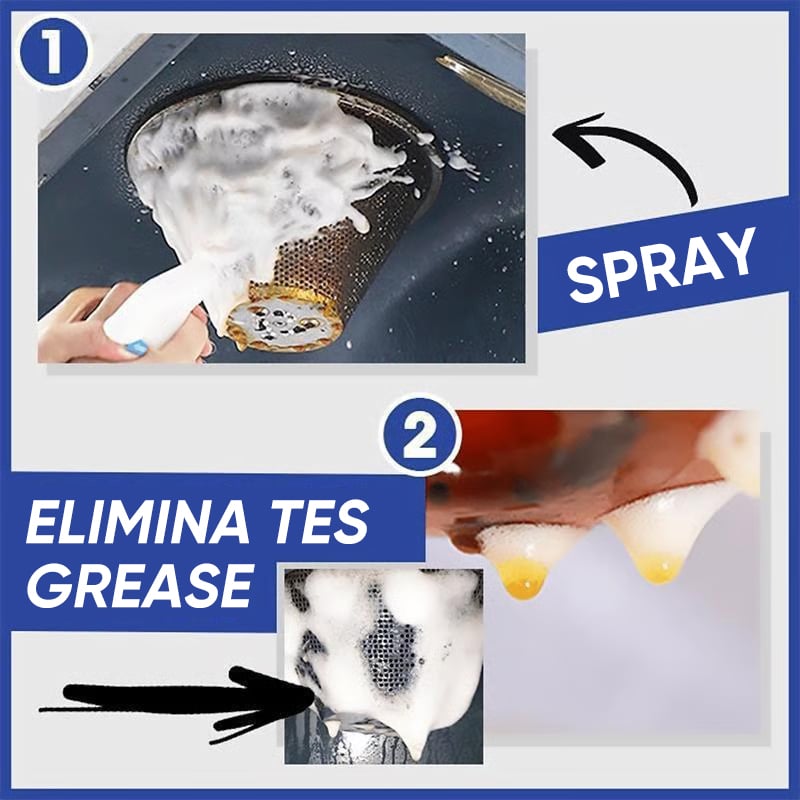 1

SPRAY

2

ELIMINA TES GREASE