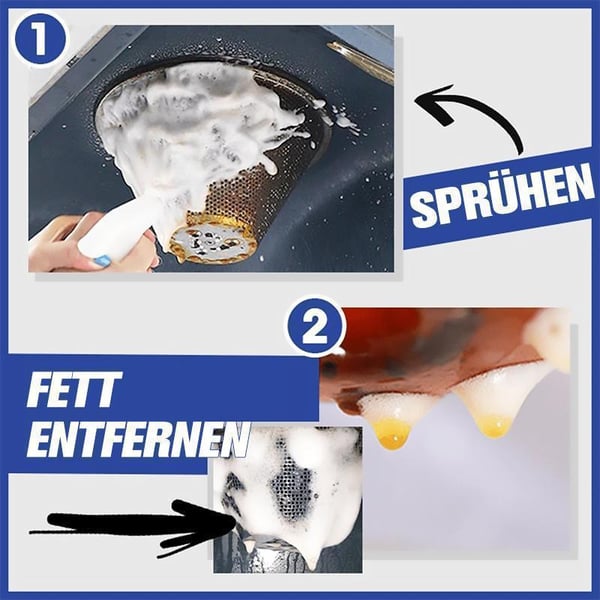 1

SPRÜHEN

2

FETT ENTFERNEN