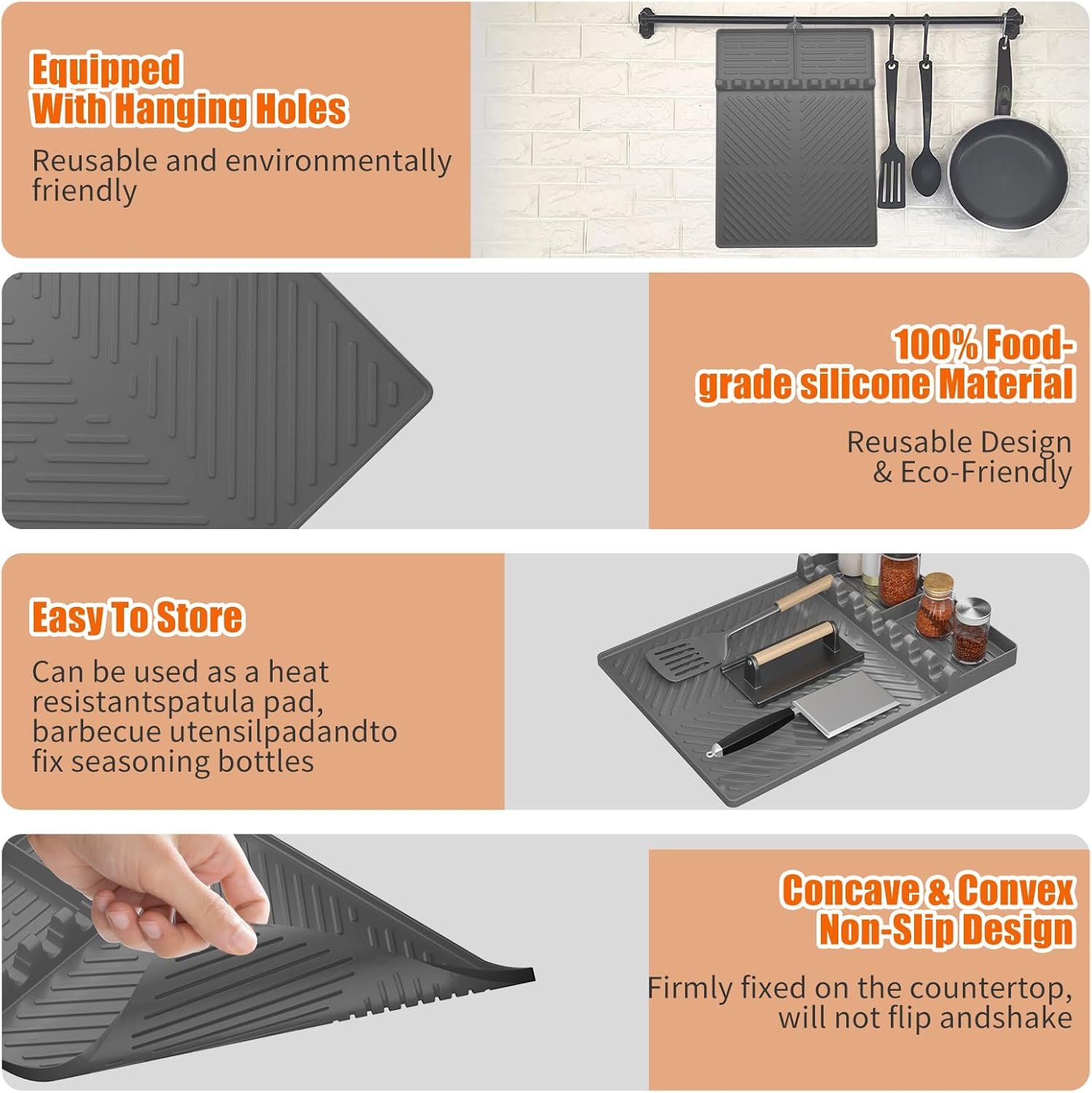 Equipped With Hanging Holes

Reusable and environmentally friendly

100% Food-grade silicone Material

Reusable Design & Eco-Friendly

Easy To Store

Can be used as a heat resistantspatula pad, barbecue utensilpadandto fix seasoning bottles

Concave & Convex Non-Slip Design

Firmly fixed on the countertop, will not flip andshake