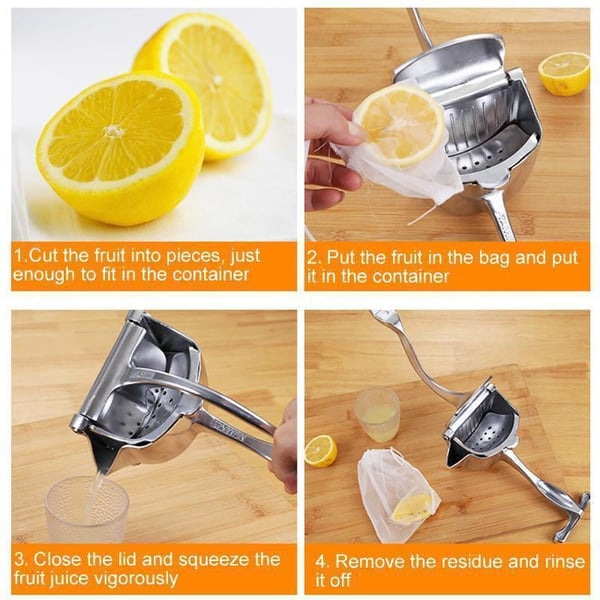 1.Cut the fruit into pieces, just enough to fit in the container

2. Put the fruit in the bag and put it in the container

3. Close the lid and squeeze the fruit juice vigorously

4. Remove the residue and rinse it off