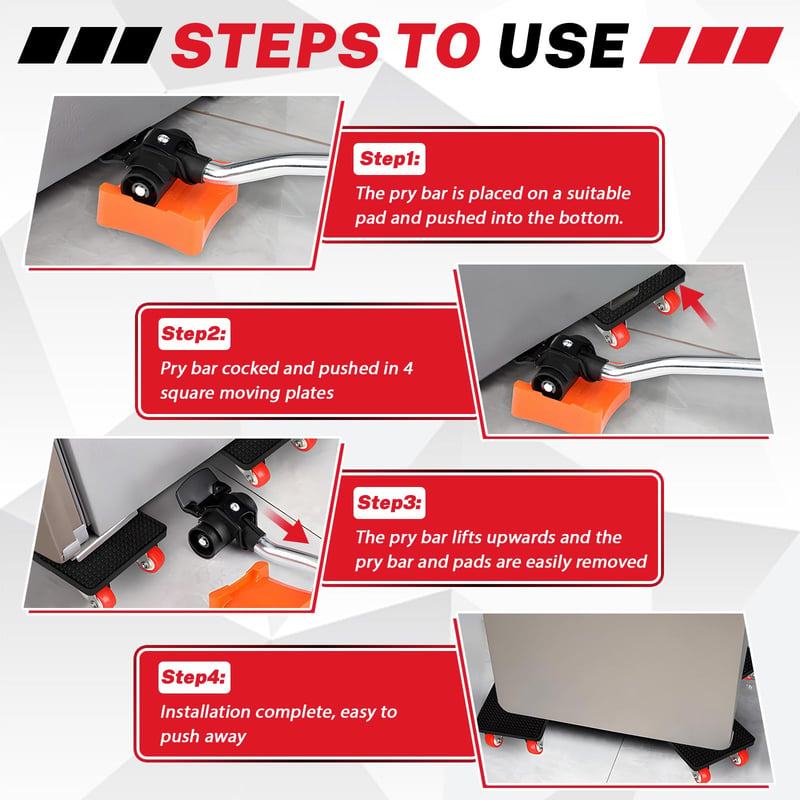 STEPS TO USE

Step1:
The pry bar is placed on a suitable pad and pushed into the bottom.

Step2:
Pry bar cocked and pushed in 4 square moving plates

Step3:
The pry bar lifts upwards and the pry bar and pads are easily removed

Step4:
Installation complete, easy to push away