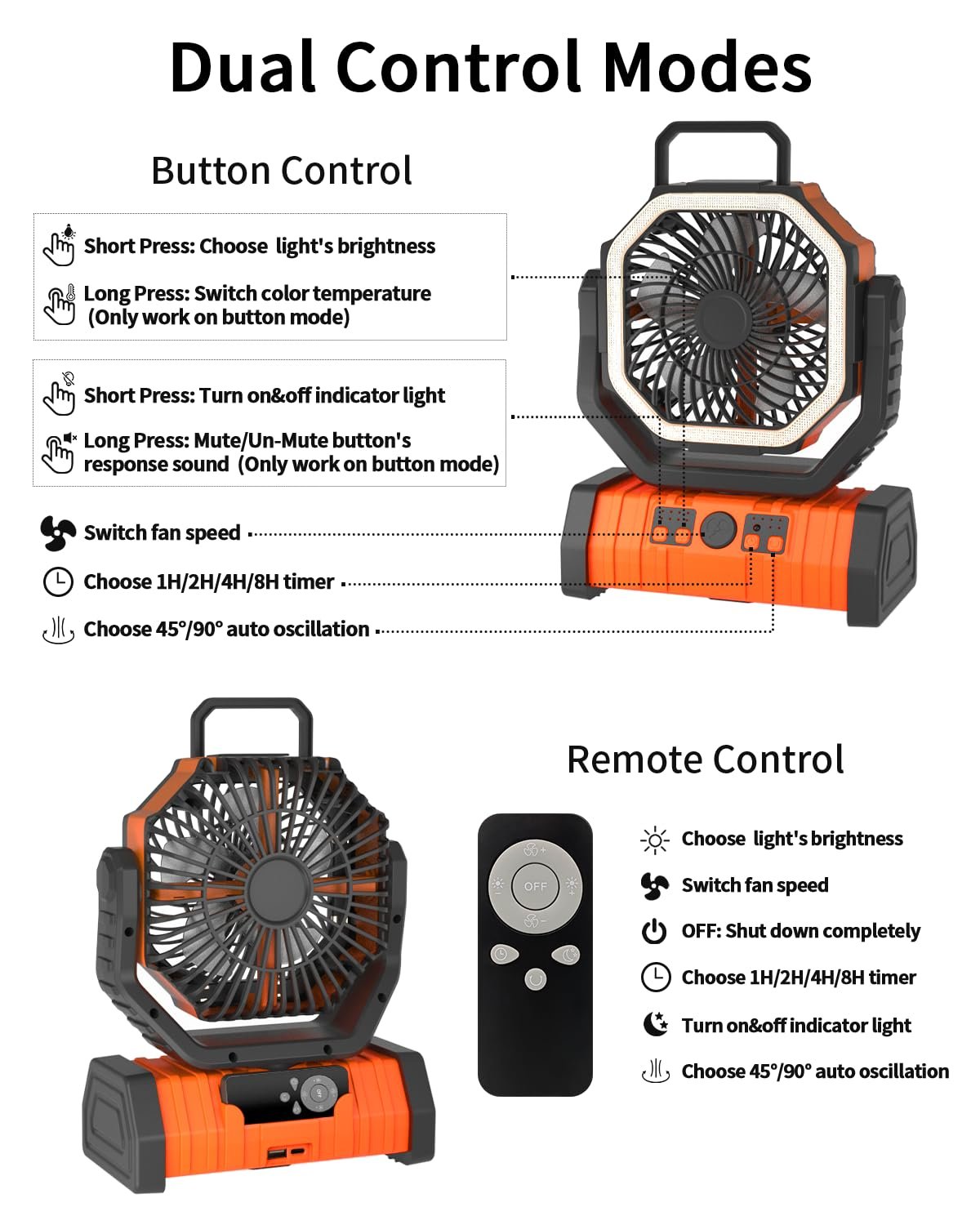 Dual Control Modes

Button Control

Short Press: Choose light's brightness

Long Press: Switch color temperature (Only work on button mode)

Short Press: Turn on&off indicator light

Long Press: Mute/Un-Mute button's response sound (Only work on button mode)

Switch fan speed

Choose 1H/2H/4H/8H timer

Choose 45°/90° auto oscillation

Remote Control

OFF

Choose light's brightness

Switch fan speed

OFF: Shut down completely

Choose 1H/2H/4H/8H timer

Turn on&off indicator light

Choose 45°/90° auto oscillation