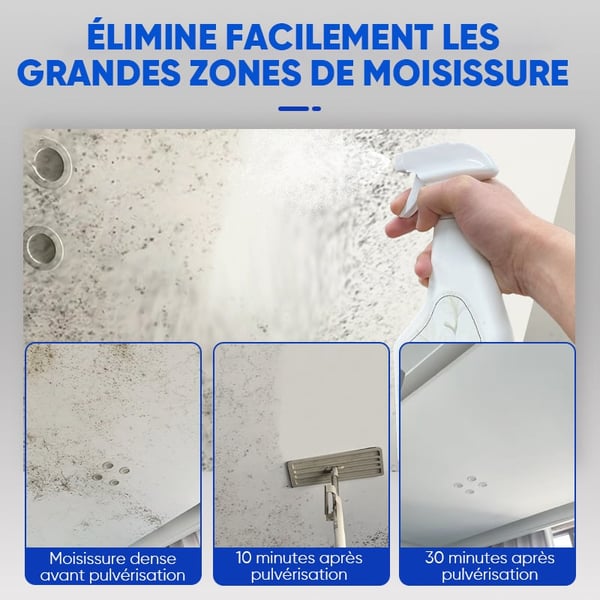 ÉLIMINE FACILEMENT LES GRANDES ZONES DE MOISISSURE

Moisissure dense avant pulvérisation

10 minutes après pulvérisation

30 minutes après pulvérisation