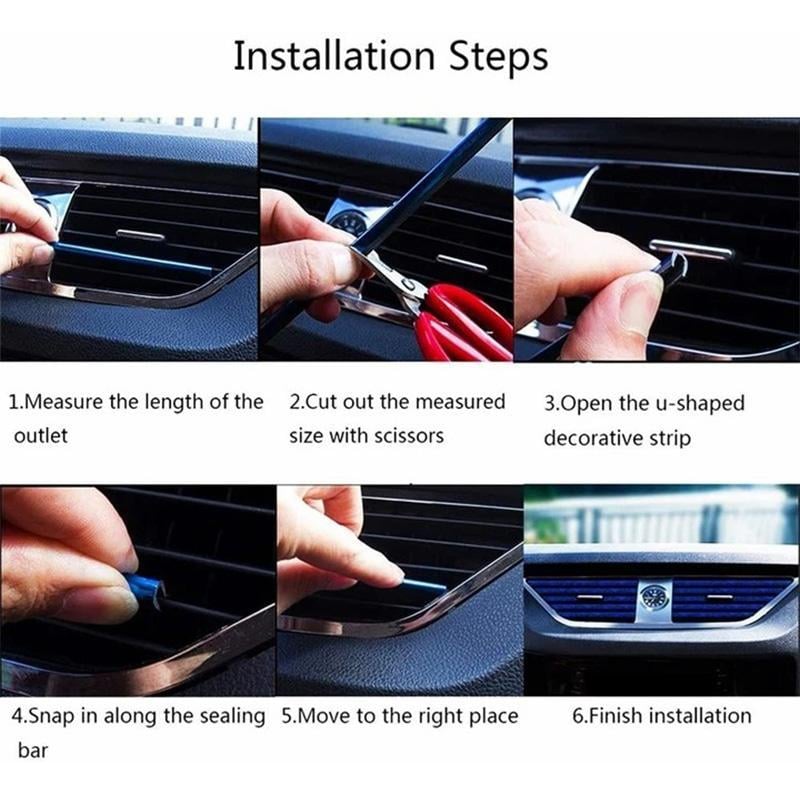 Installation Steps

1.Measure the length of the outlet

2.Cut out the measured size with scissors

3.Open the u-shaped decorative strip

4.Snap in along the sealing bar

5.Move to the right place

6.Finish installation