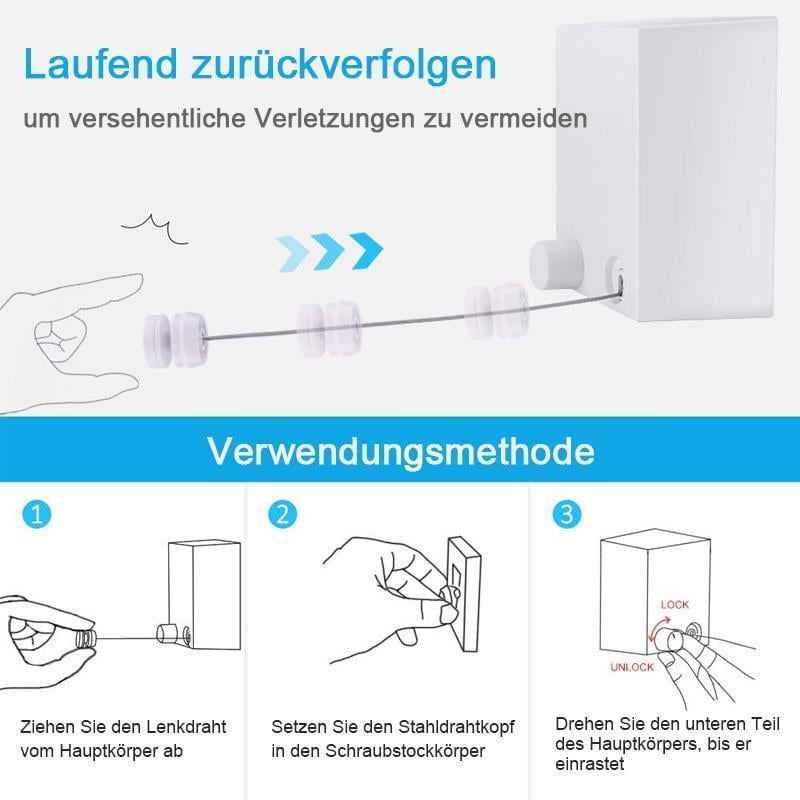 Laufend zurückverfolgen

um versehentliche Verletzungen zu vermeiden

Verwendungsmethode

1

Ziehen Sie den Lenkdraht vom Hauptkörper ab

2

Setzen Sie den Stahldrahtkopf in den Schraubstockkörper

3

LOCK

UNLOCK

Drehen Sie den unteren Teil des Hauptkörpers, bis er einrastet