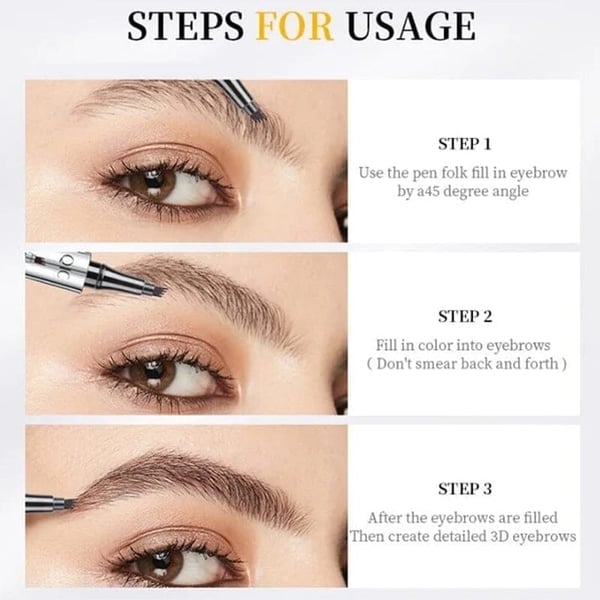 STEPS FOR USAGE

STEP 1

Use the pen folk fill in eyebrow by a45 degree angle

STEP 2

Fill in color into eyebrows ( Don't smear back and forth )

STEP 3

After the eyebrows are filled Then create detailed 3D eyebrows