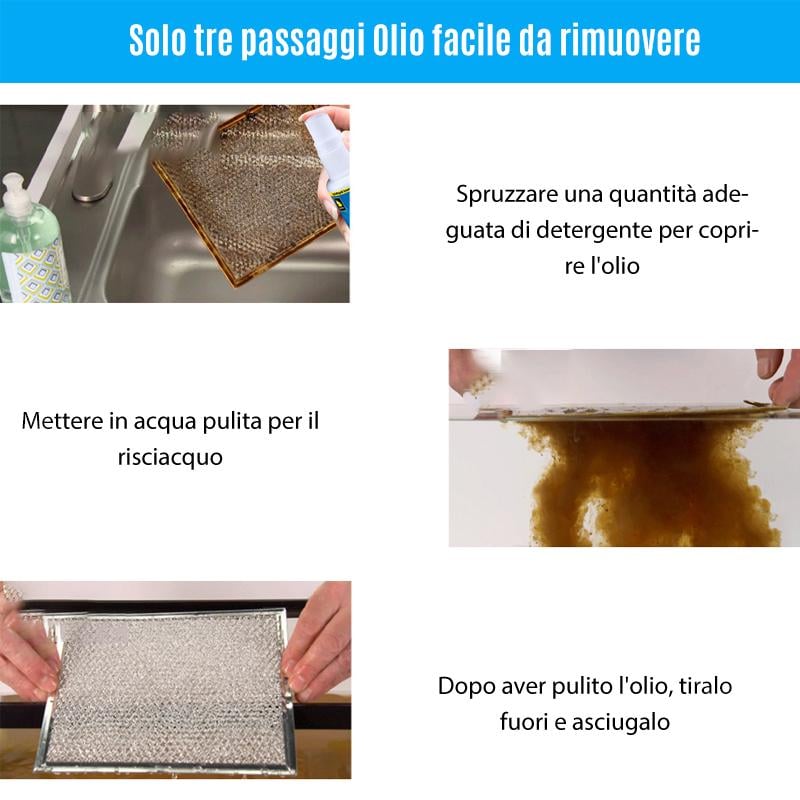 Solo tre passaggi Olio facile da rimuovere

Spruzzare una quantità adeguata di detergente per coprire l'olio

Mettere in acqua pulita per il risciacquo

Dopo aver pulito l'olio, tiralo fuori e asciugalo