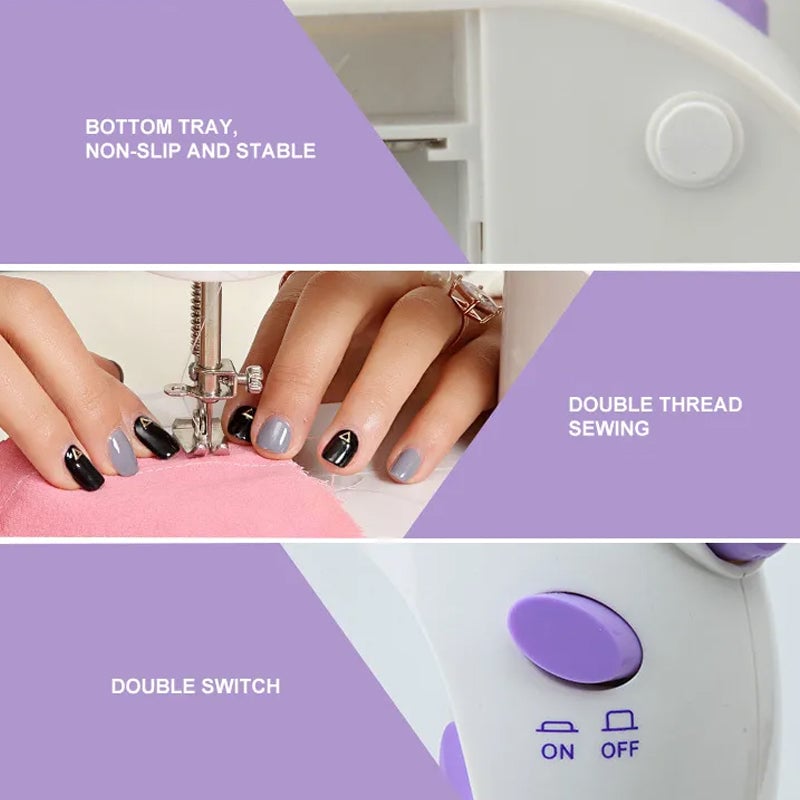 BOTTOM TRAY,
NON-SLIP AND STABLE

DOUBLE THREAD
SEWING

DOUBLE SWITCH

ON OFF