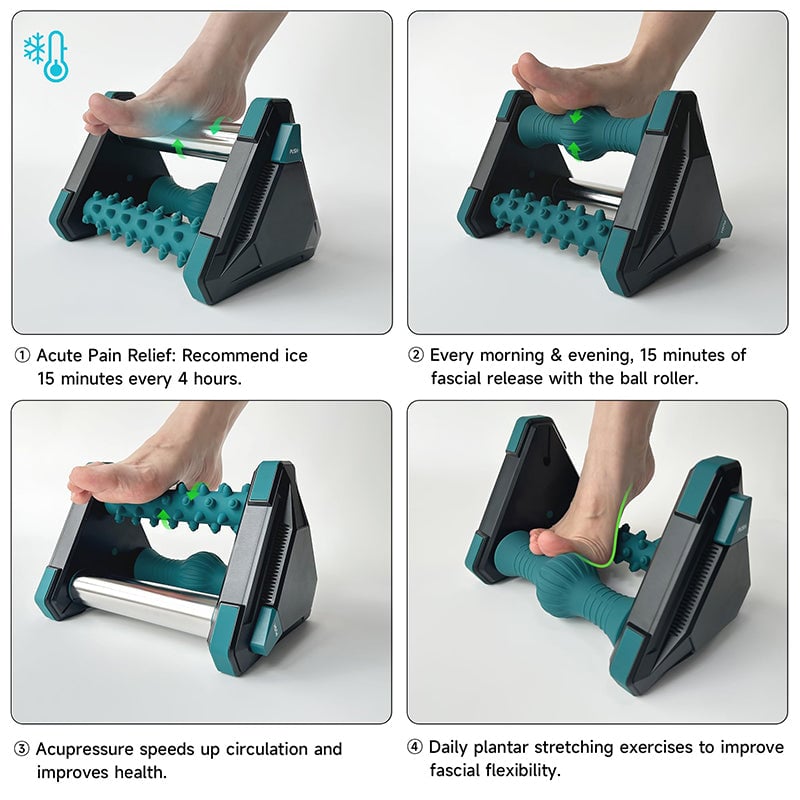 ① Acute Pain Relief: Recommend ice 15 minutes every 4 hours.

② Every morning & evening, 15 minutes of fascial release with the ball roller.

③ Acupressure speeds up circulation and improves health.

④ Daily plantar stretching exercises to improve fascial flexibility.