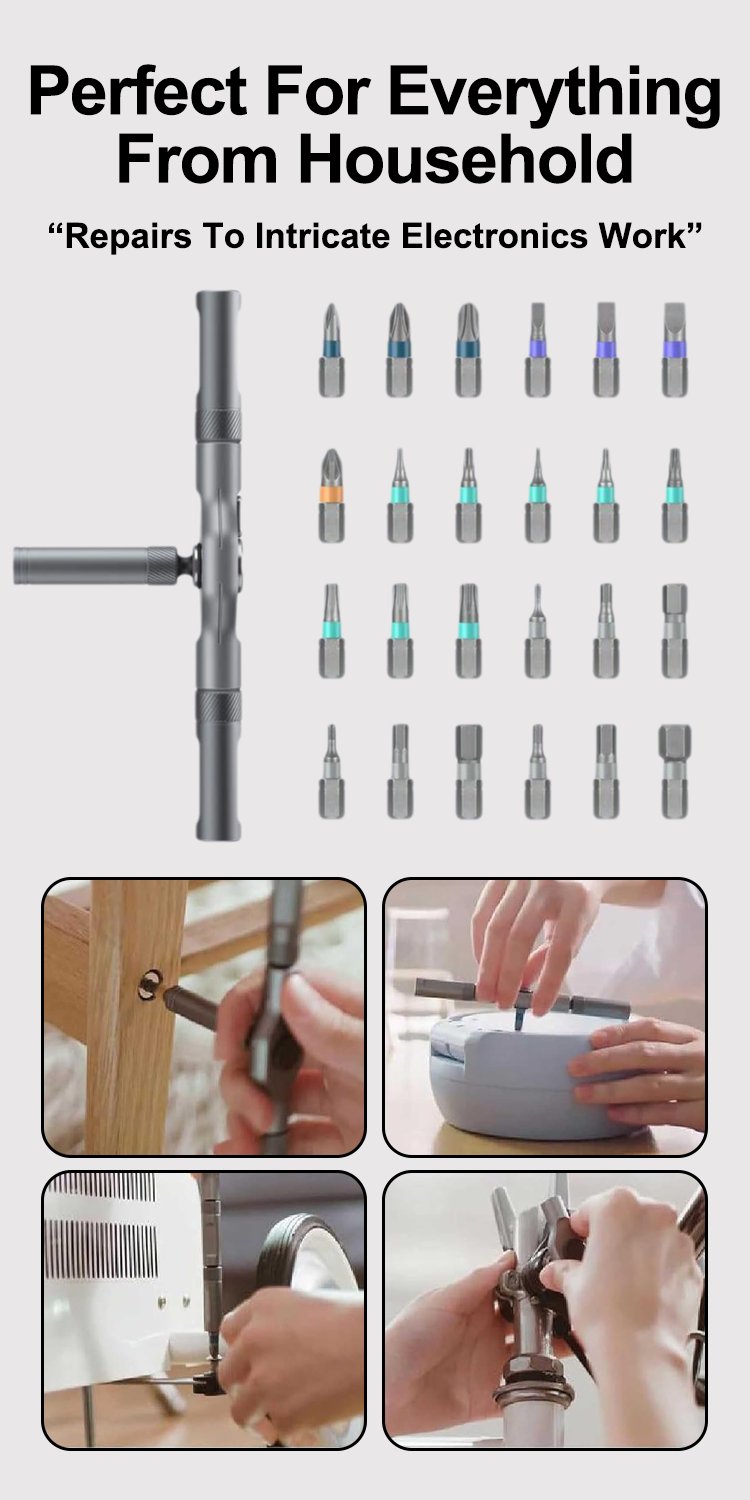 Perfect For Everything From Household

“Repairs To Intricate Electronics Work”