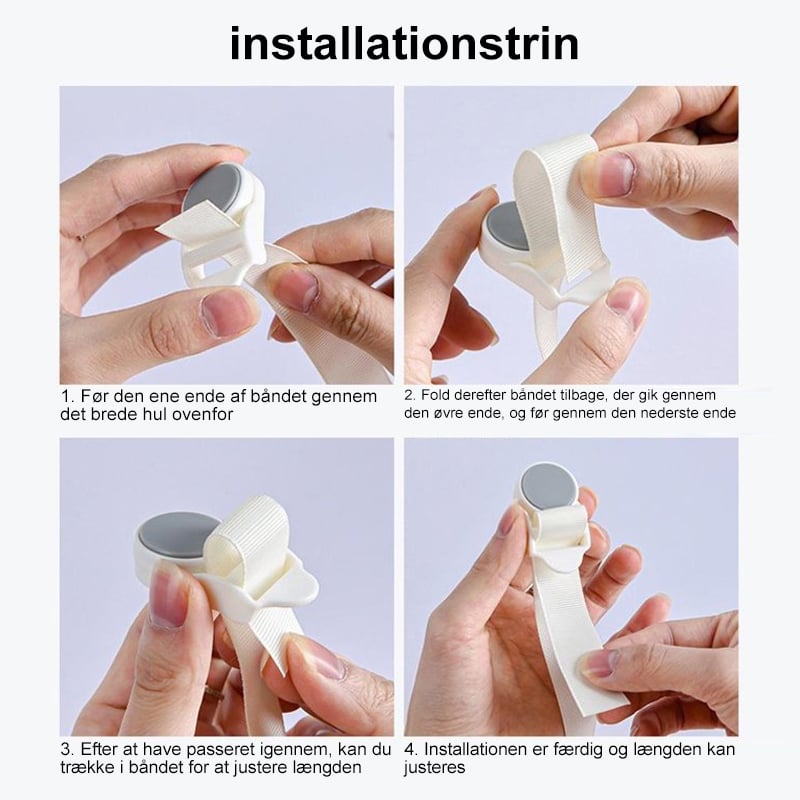 installationstrin

1. Før den ene ende af båndet gennem det brede hul ovenfor

2. Fold derefter båndet tilbage, der gik gennem den øvre ende, og før gennem den nederste ende

3. Efter at have passeret igennem, kan du trække i båndet for at justere længden

4. Installationen er færdig og længden kan justeres