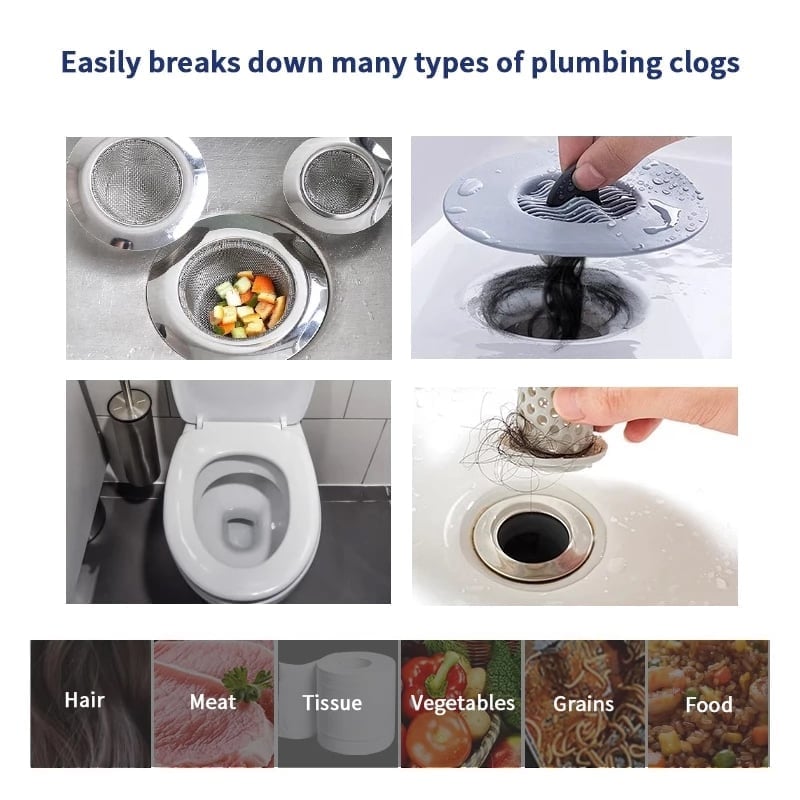 Easily breaks down many types of plumbing clogs

Hair

Meat

Tissue

Vegetables

Grains

Food