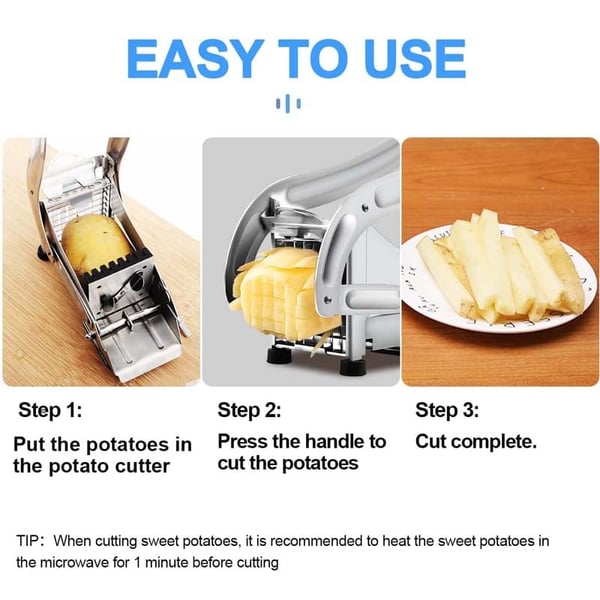 EASY TO USE

Step 1:

Put the potatoes in the potato cutter

Step 2:

Press the handle to cut the potatoes

Step 3:

Cut complete.

TIP: When cutting sweet potatoes, it is recommended to heat the sweet potatoes in the microwave for 1 minute before cutting