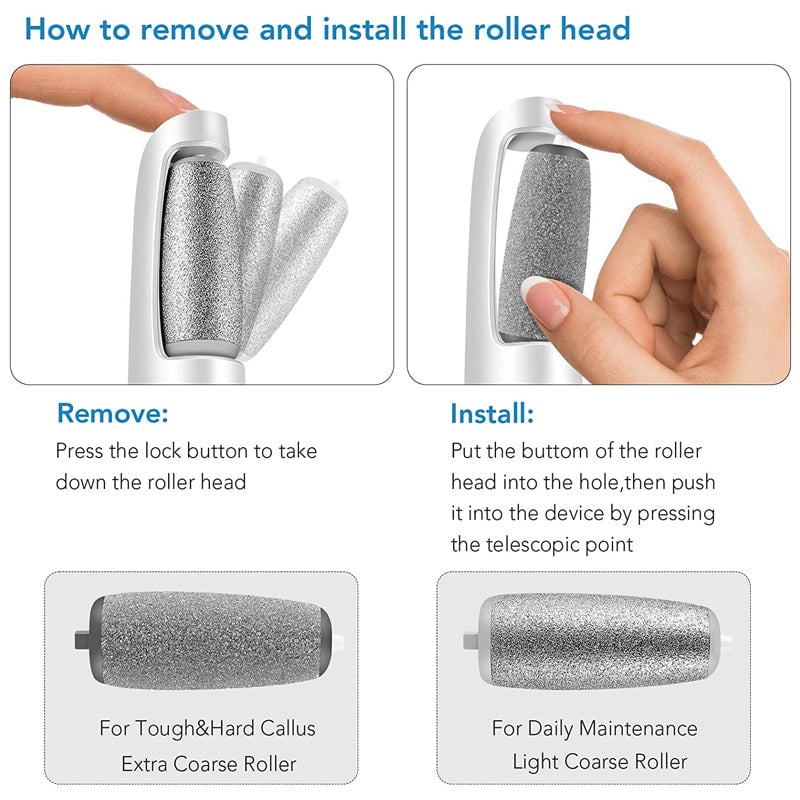 How to remove and install the roller head

Remove:
Press the lock button to take down the roller head

Install:
Put the buttom of the roller head into the hole,then push it into the device by pressing the telescopic point

For Tough&Hard Callus
Extra Coarse Roller

For Daily Maintenance
Light Coarse Roller