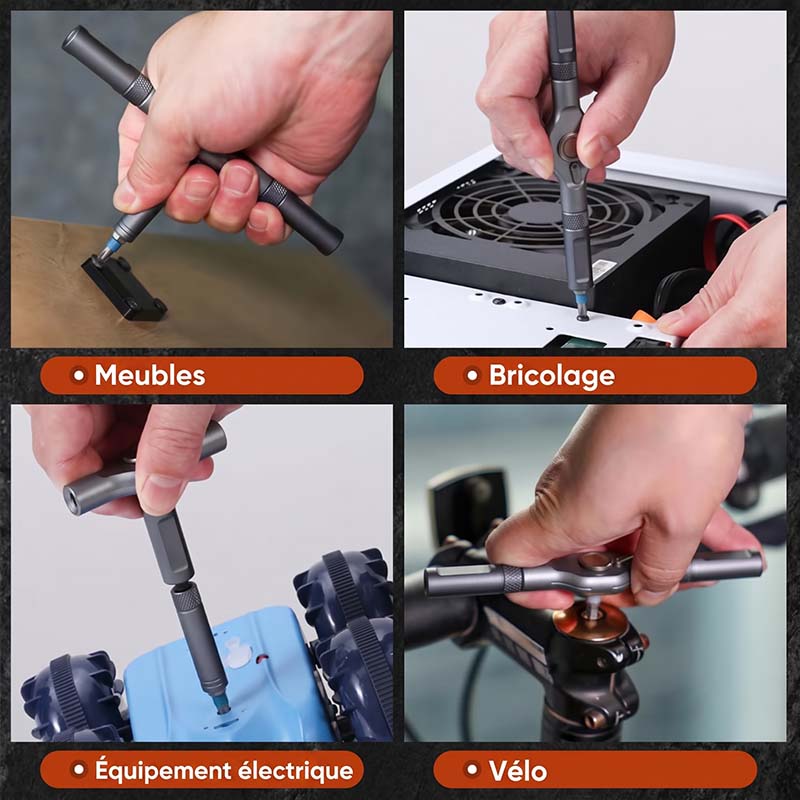 Meubles

Bricolage

Équipement électrique

Vélo