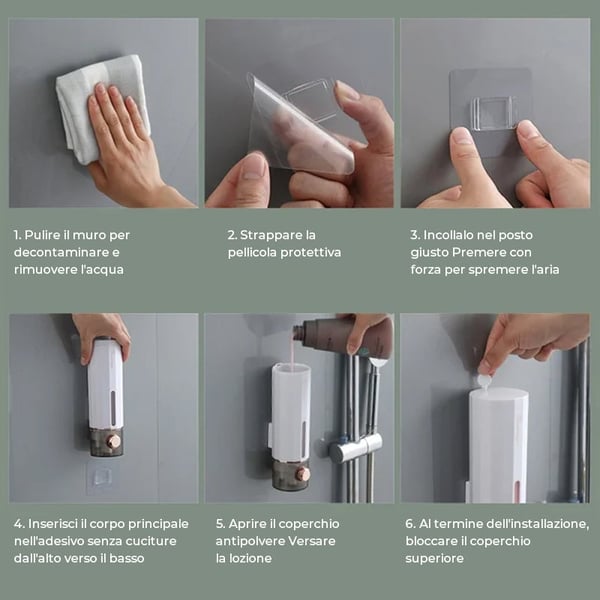 1. Pulire il muro per decontaminare e rimuovere l'acqua

2. Strappare la pellicola protettiva

3. Incollalo nel posto giusto Premere con forza per spremere l'aria

4. Inserisci il corpo principale nell'adesivo senza cuciture dall'alto verso il basso

5. Aprire il coperchio antipolvere Versare la lozione

6. Al termine dell'installazione, bloccare il coperchio superiore