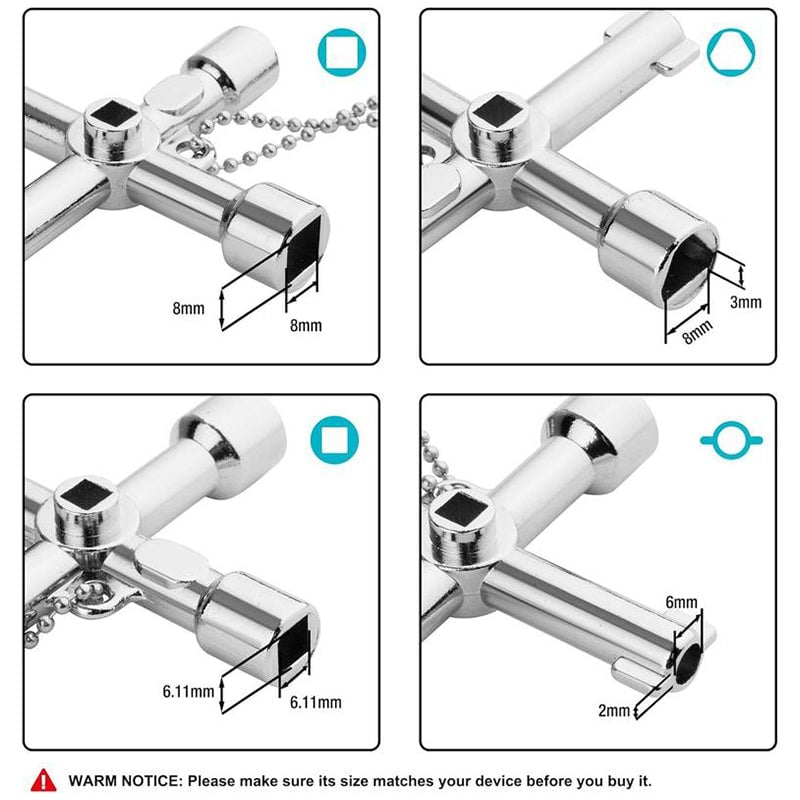 8mm
8mm

3mm
8mm

6.11mm
6.11mm

6mm
2mm

WARM NOTICE: Please make sure its size matches your device before you buy it.