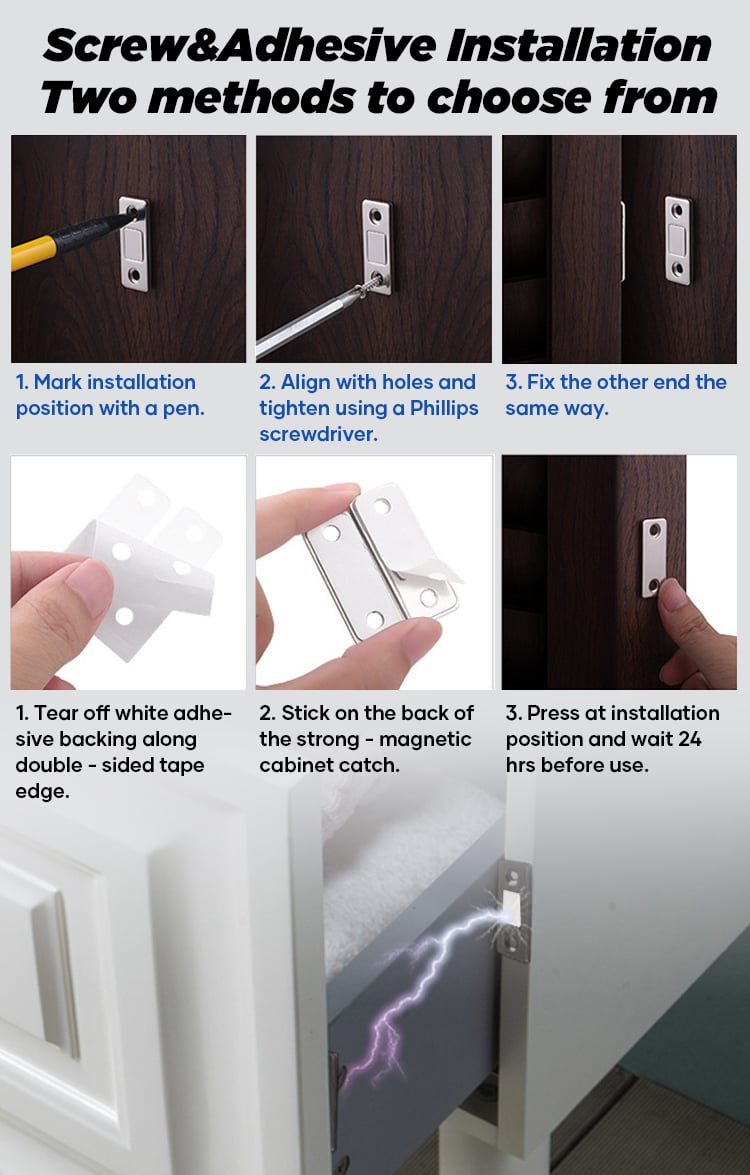 Screw&Adhesive Installation
Two methods to choose from

1. Mark installation position with a pen.

2. Align with holes and tighten using a Phillips screwdriver.

3. Fix the other end the same way.

1. Tear off white adhesive backing along double - sided tape edge.

2. Stick on the back of the strong - magnetic cabinet catch.

3. Press at installation position and wait 24 hrs before use.