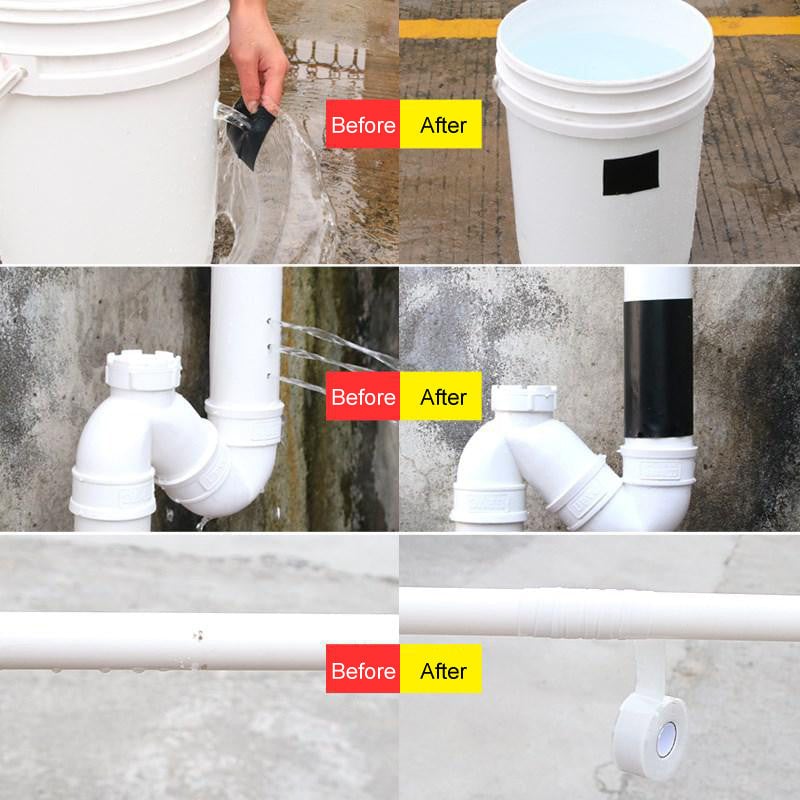 Before After

Before After

Before After