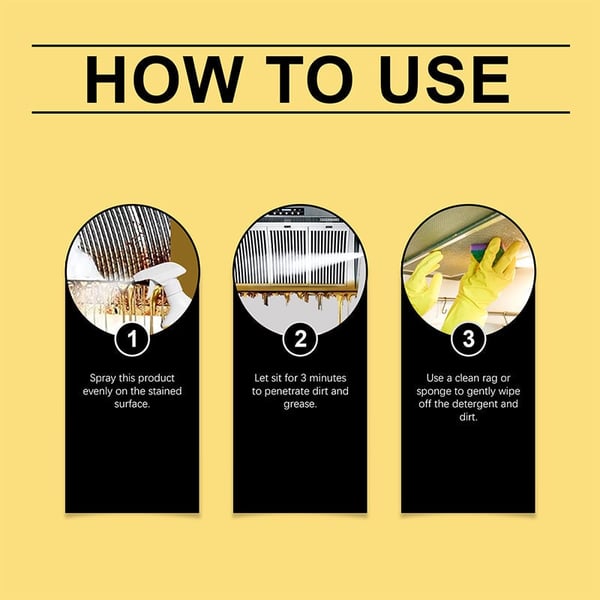 HOW TO USE

1

Spray this product evenly on the stained surface.

2

Let sit for 3 minutes to penetrate dirt and grease.

3

Use a clean rag or sponge to gently wipe off the detergent and dirt.