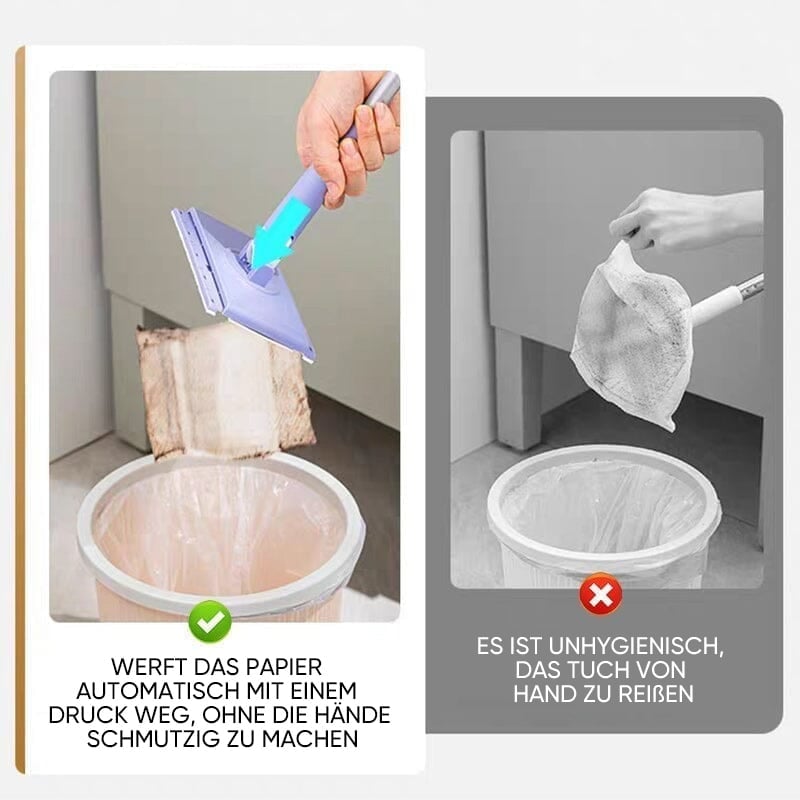 WERFT DAS PAPIER AUTOMATISCH MIT EINEM DRUCK WEG, OHNE DIE HÄNDE SCHMUTZIG ZU MACHEN

ES IST UNHYGIENISCH, DAS TUCH VON HAND ZU REIßEN