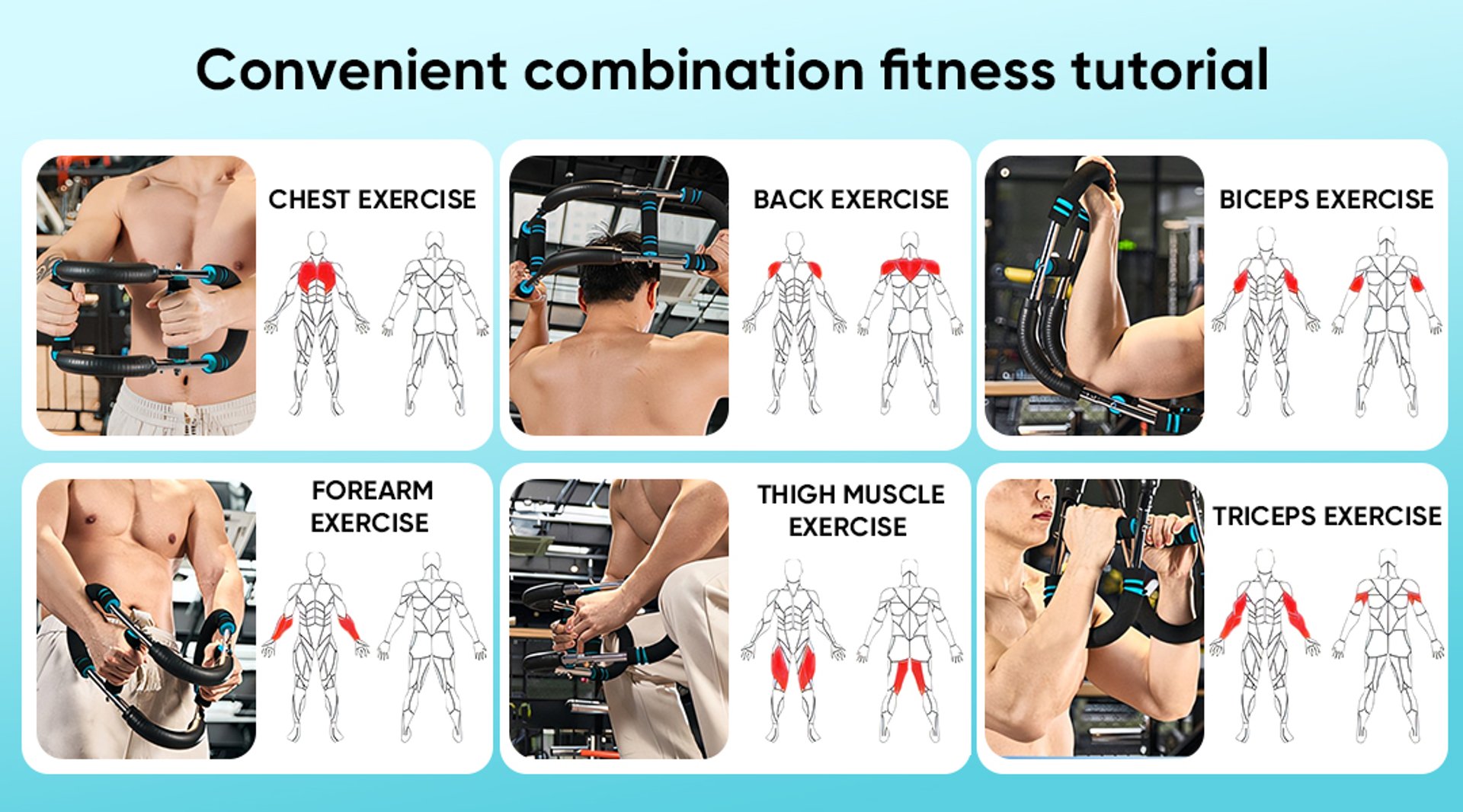 Convenient combination fitness tutorial

CHEST EXERCISE

BACK EXERCISE

BICEPS EXERCISE

FOREARM EXERCISE

THIGH MUSCLE EXERCISE

TRICEPS EXERCISE