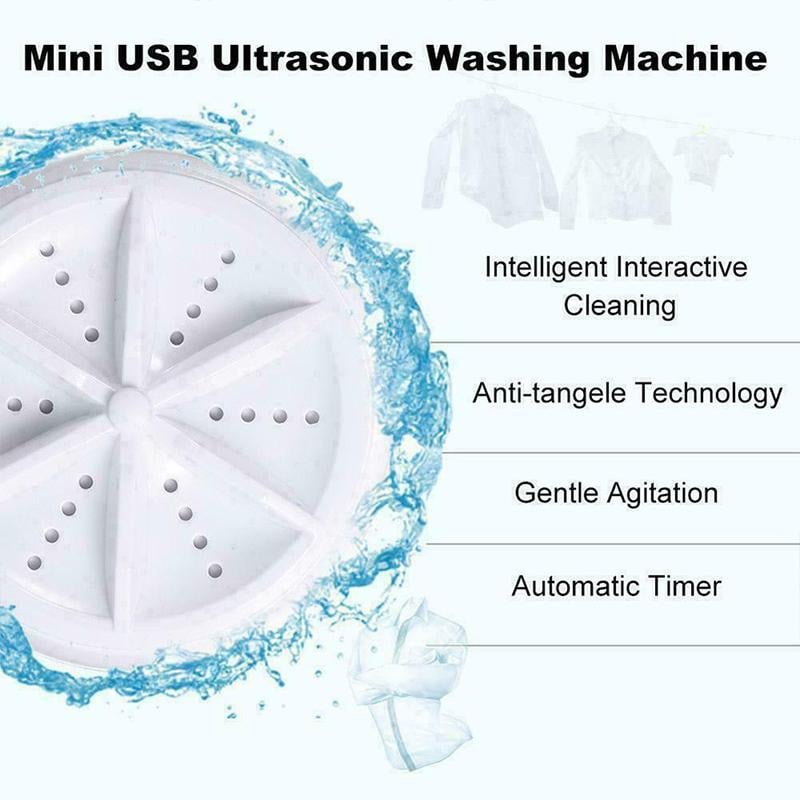 Mini USB Ultrasonic Washing Machine

Intelligent Interactive Cleaning

Anti-tangele Technology

Gentle Agitation

Automatic Timer