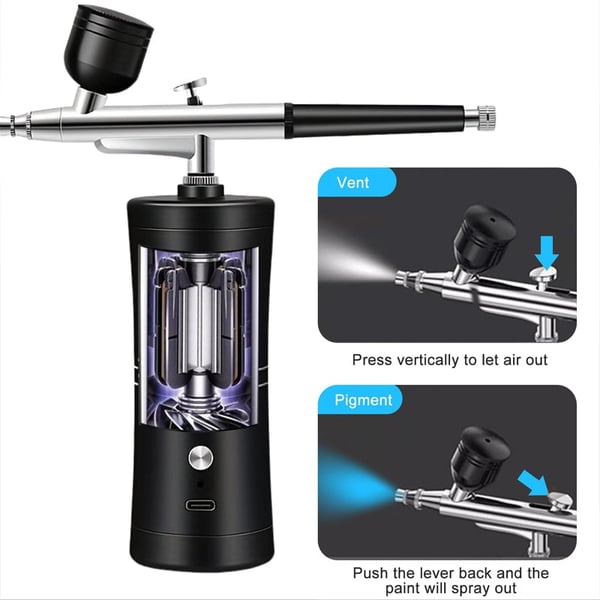 Vent

Press vertically to let air out

Pigment

Push the lever back and the paint will spray out