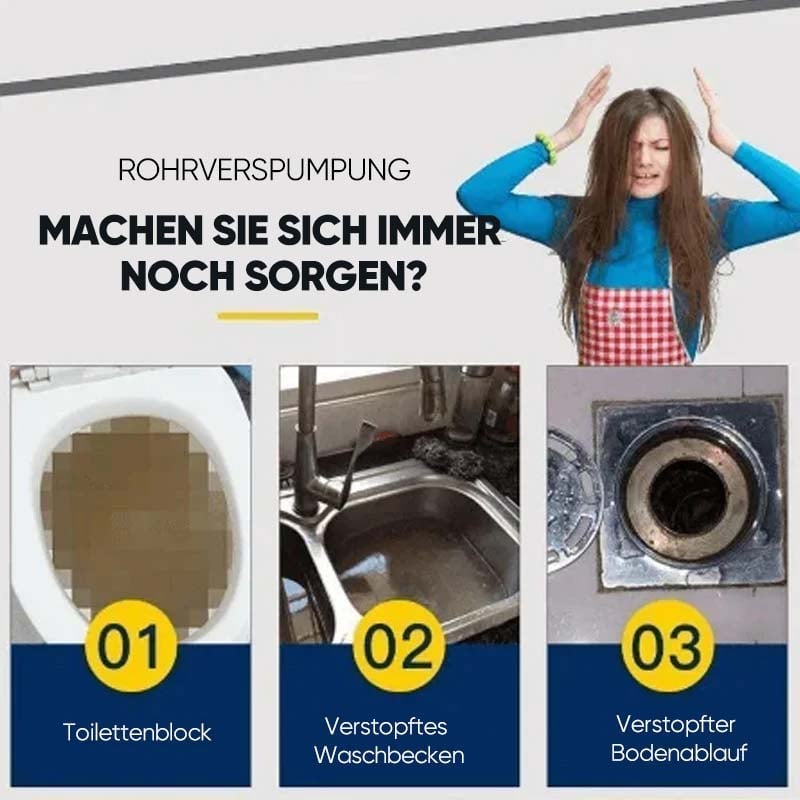 ROHRVERSPUMPUNG

MACHEN SIE SICH IMMER NOCH SORGEN?

01

Toilettenblock

02

Verstopftes Waschbecken

03

Verstopfter Bodenablauf