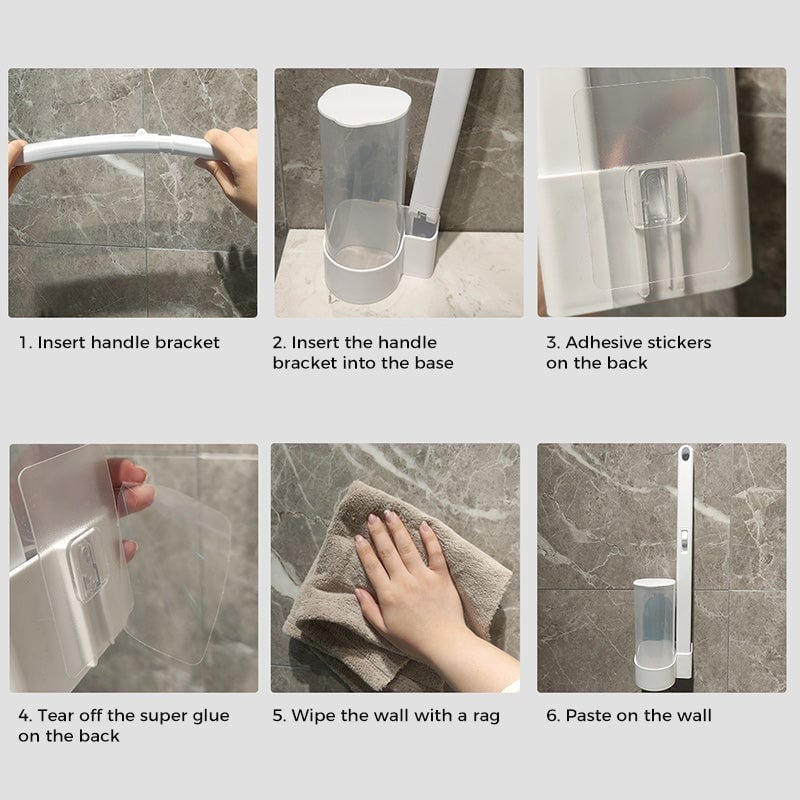 1. Insert handle bracket

2. Insert the handle bracket into the base

3. Adhesive stickers on the back

4. Tear off the super glue on the back

5. Wipe the wall with a rag

6. Paste on the wall