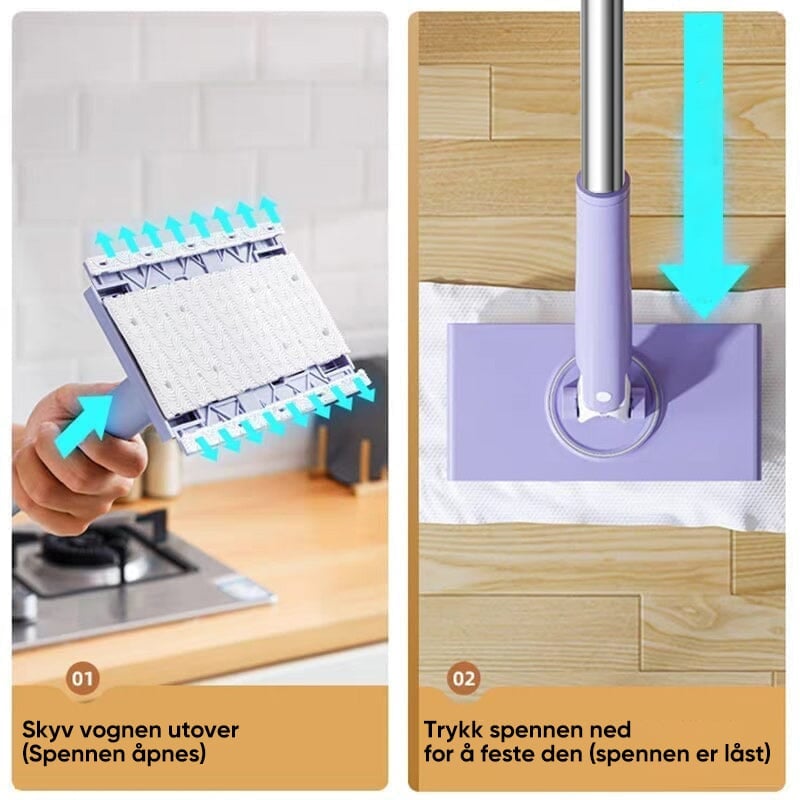 01

Skyv vognen utover (Spennen åpnes)

02

Trykk spennen ned for å feste den (spennen er låst)