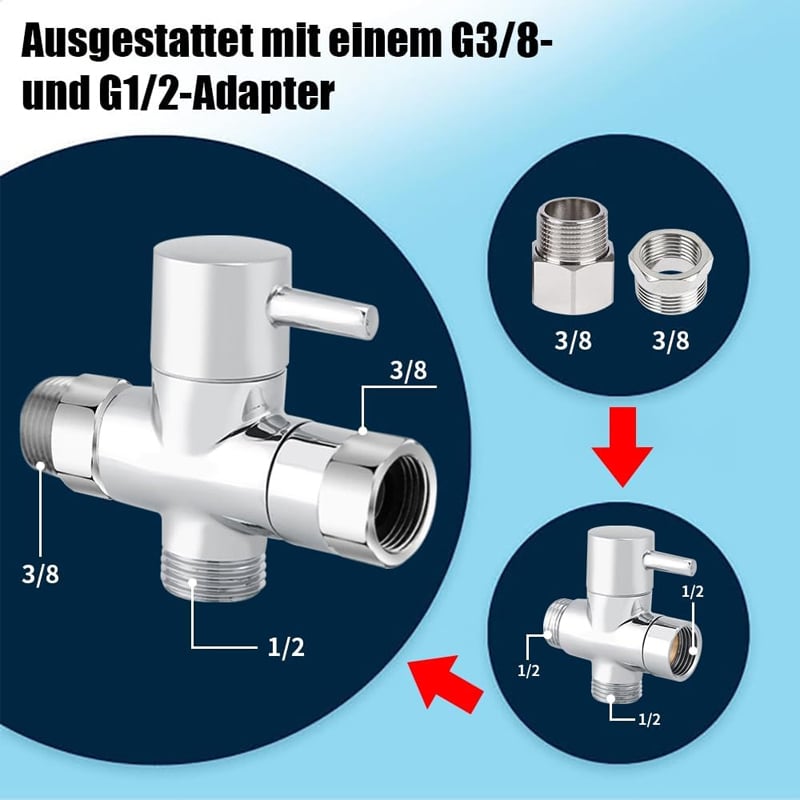 Ausgestattet mit einem G3/8- und G1/2-Adapter

3/8

3/8

1/2

3/8

3/8

1/2

1/2

1/2