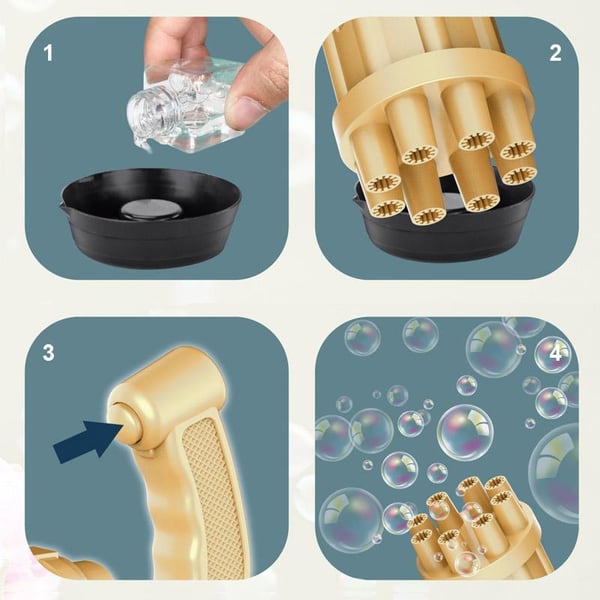 1

2

3

4