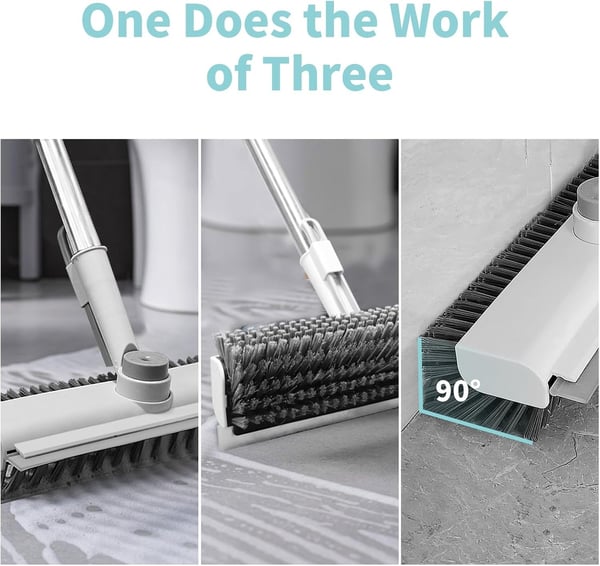 One Does the Work of Three

90°