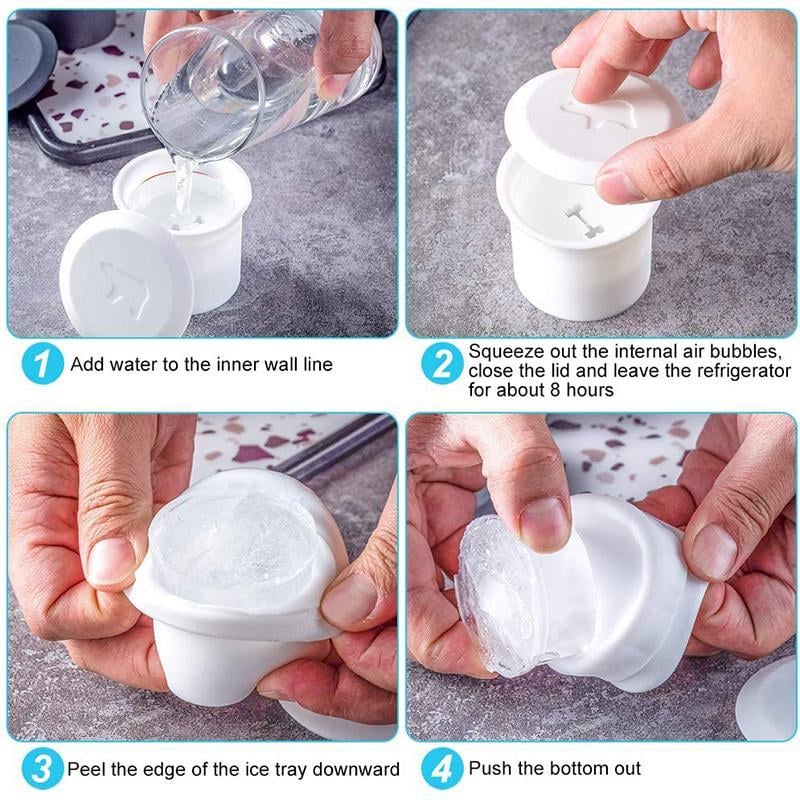 1 Add water to the inner wall line

2 Squeeze out the internal air bubbles, close the lid and leave the refrigerator for about 8 hours

3 Peel the edge of the ice tray downward

4 Push the bottom out