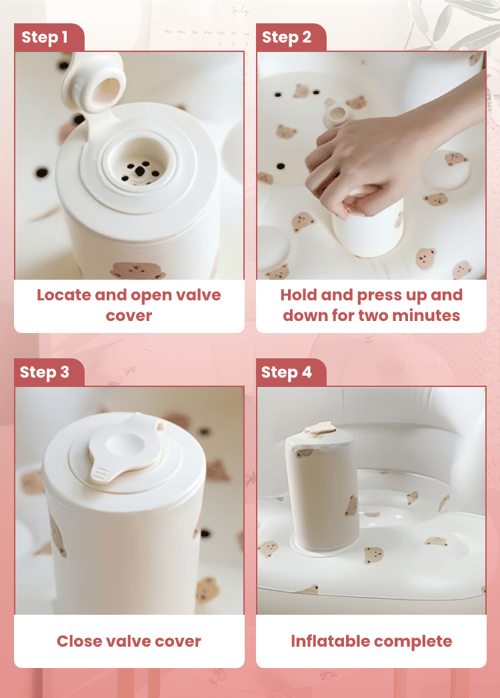 Step 1

Locate and open valve cover

Step 2

Hold and press up and down for two minutes

Step 3

Close valve cover

Step 4

Inflatable complete