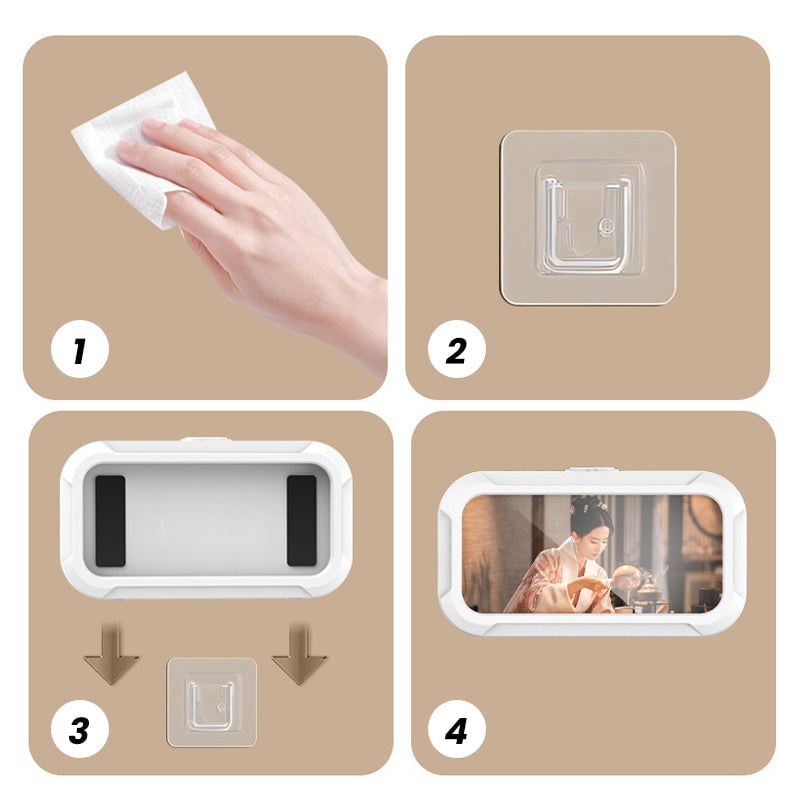 1

2

3

4