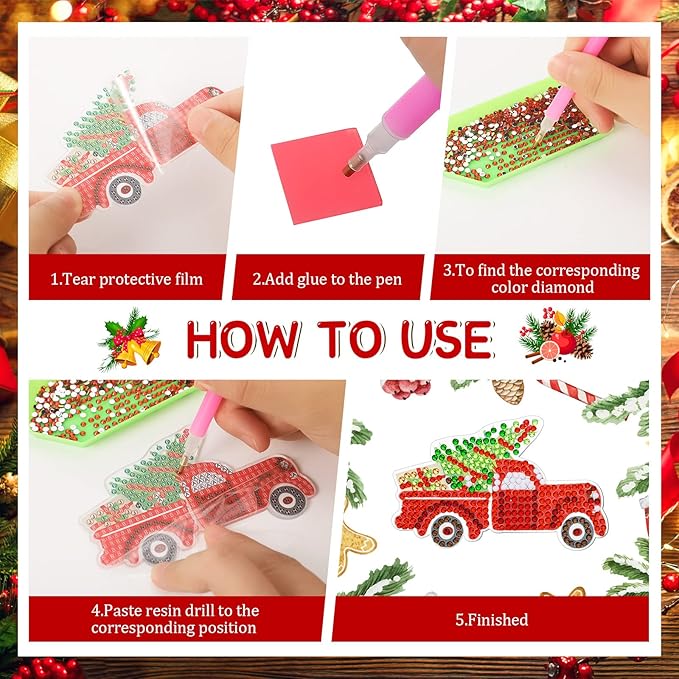 1.Tear protective film

2.Add glue to the pen

3.To find the corresponding color diamond

HOW TO USE

4.Paste resin drill to the corresponding position

5.Finished