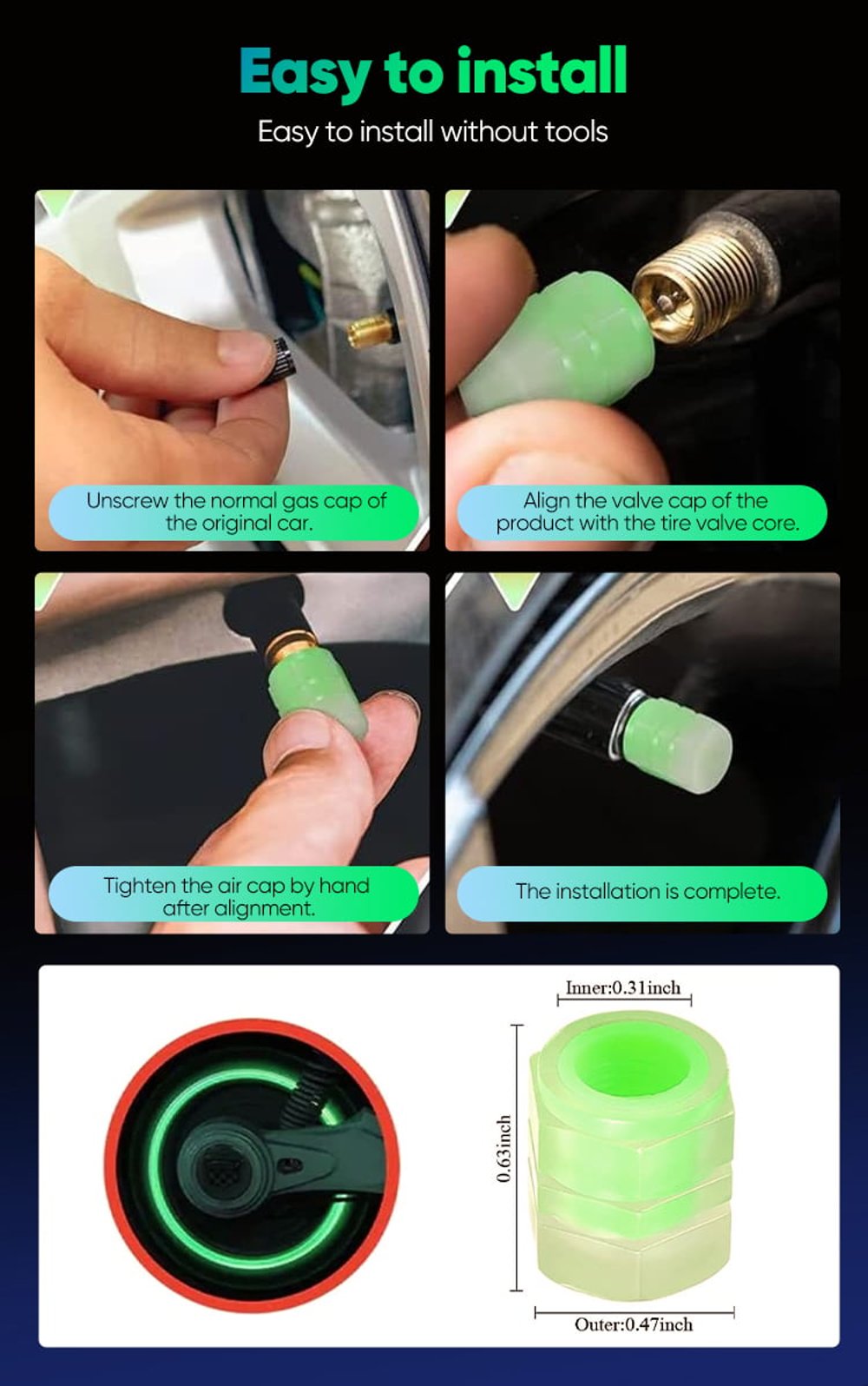 Easy to install

Easy to install without tools

Unscrew the normal gas cap of the original car.

Align the valve cap of the product with the tire valve core.

Tighten the air cap by hand after alignment.

The installation is complete.

Inner:0.31inch

0.63inch

Outer:0.47inch