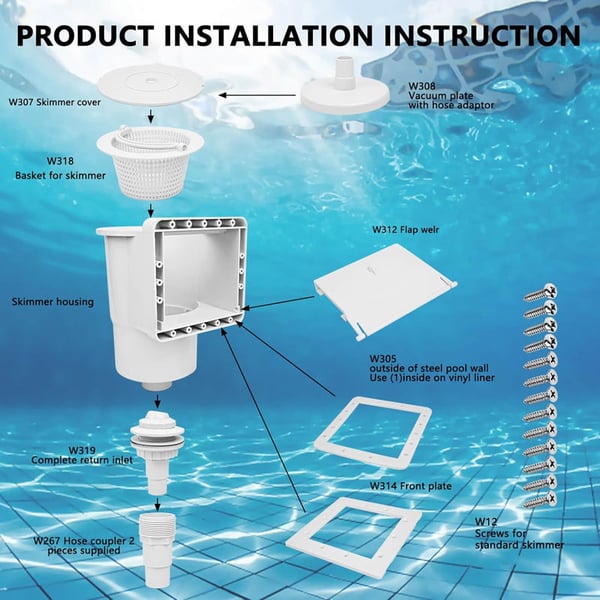 PRODUCT INSTALLATION INSTRUCTION

W307 Skimmer cover

W308
Vacuum plate with hose adaptor

W318
Basket for skimmer

W312 Flap welr

Skimmer housing

W305
outside of steel pool wall
Use (1)inside on vinyl liner

W319
Complete return inlet

W314 Front plate

W267 Hose coupler 2 pieces supplied

W12
Screws for standard skimmer