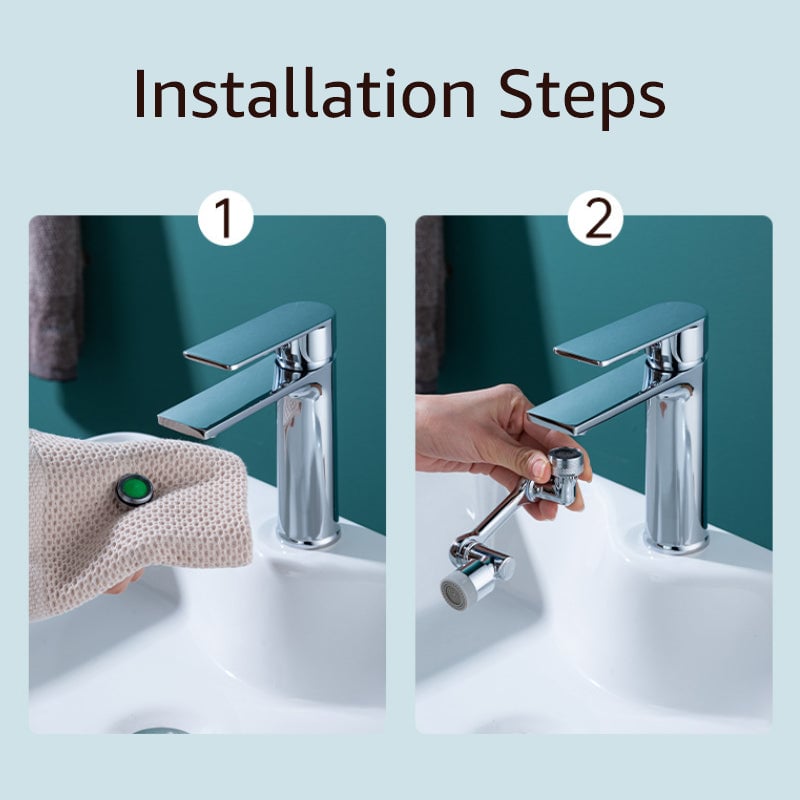 Installation Steps

1

2